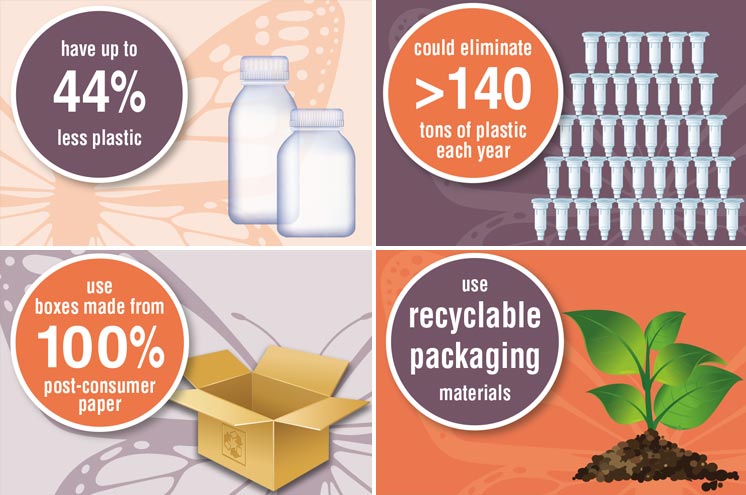 have up to
44%
less plastic

could eliminate
>140
tons of plastic each year

use
boxes made from
100%
post-consumer paper

use
recyclable
packaging
materials